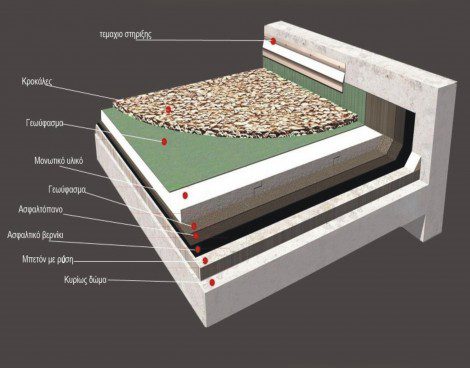 τεμαχιο στηριξης

Κροκάλες

Γεωύφασμα

Μονωτικό υλικό

Γεωύφασμα

Ασφαλτόπανο

Ασφαλτικό βερνίκι

Μπετόν με ρύση

Κυρίως δώμα